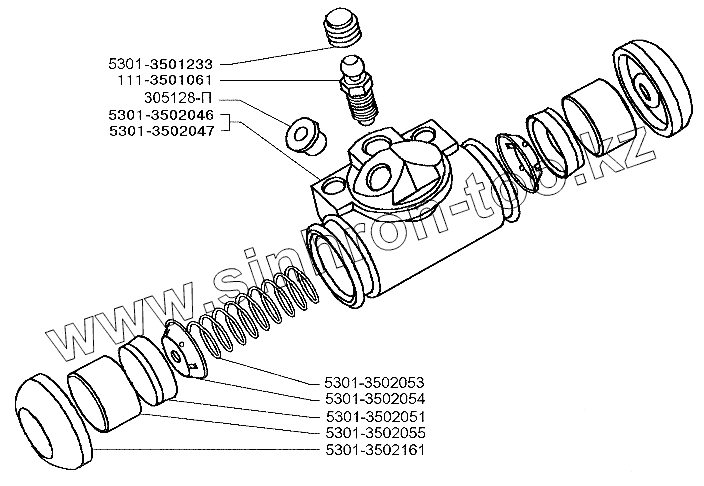 5301-3501233
111-3501061
305128-П
5301-3502046
5301-3502047

www.sintron-too.kz

5301-3502053
5301-3502054
5301-3502051
5301-3502055
5301-3502161